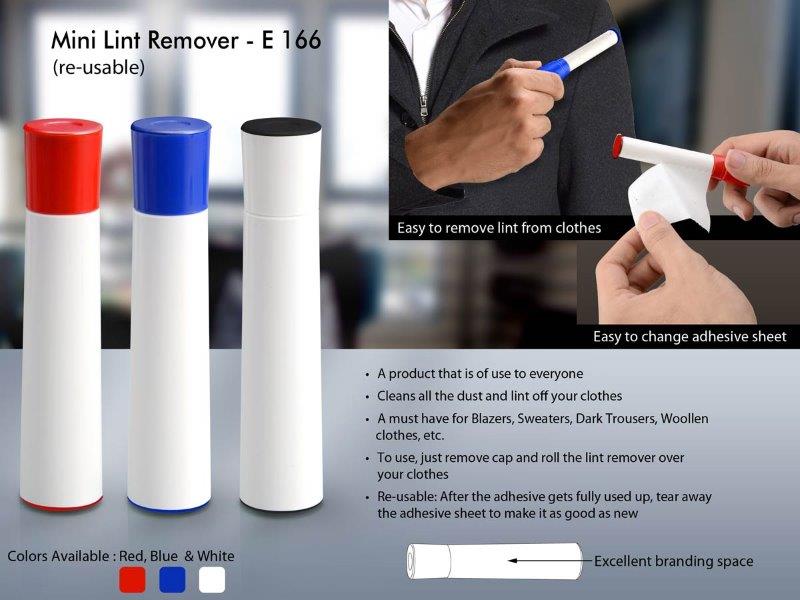 Mini Lint Remover - E 166
(re-usable)

Easy to remove lint from clothes

Easy to change adhesive sheet

• A product that is of use to everyone
• Cleans all the dust and lint off your clothes
• A must have for Blazers, Sweaters, Dark Trousers, Woollen clothes, etc.
• To use, just remove cap and roll the lint remover over your clothes
• Re-usable: After the adhesive gets fully used up, tear away the adhesive sheet to make it as good as new

Colors Available : Red, Blue & White

Excellent branding space